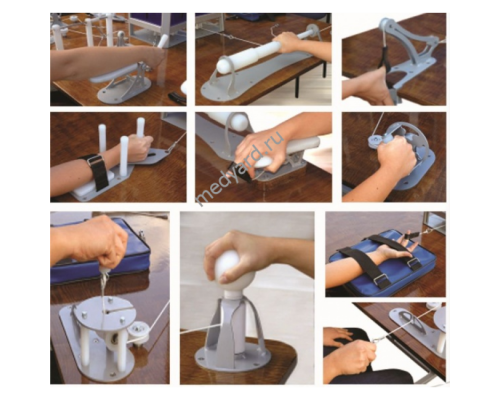 medyard.ru